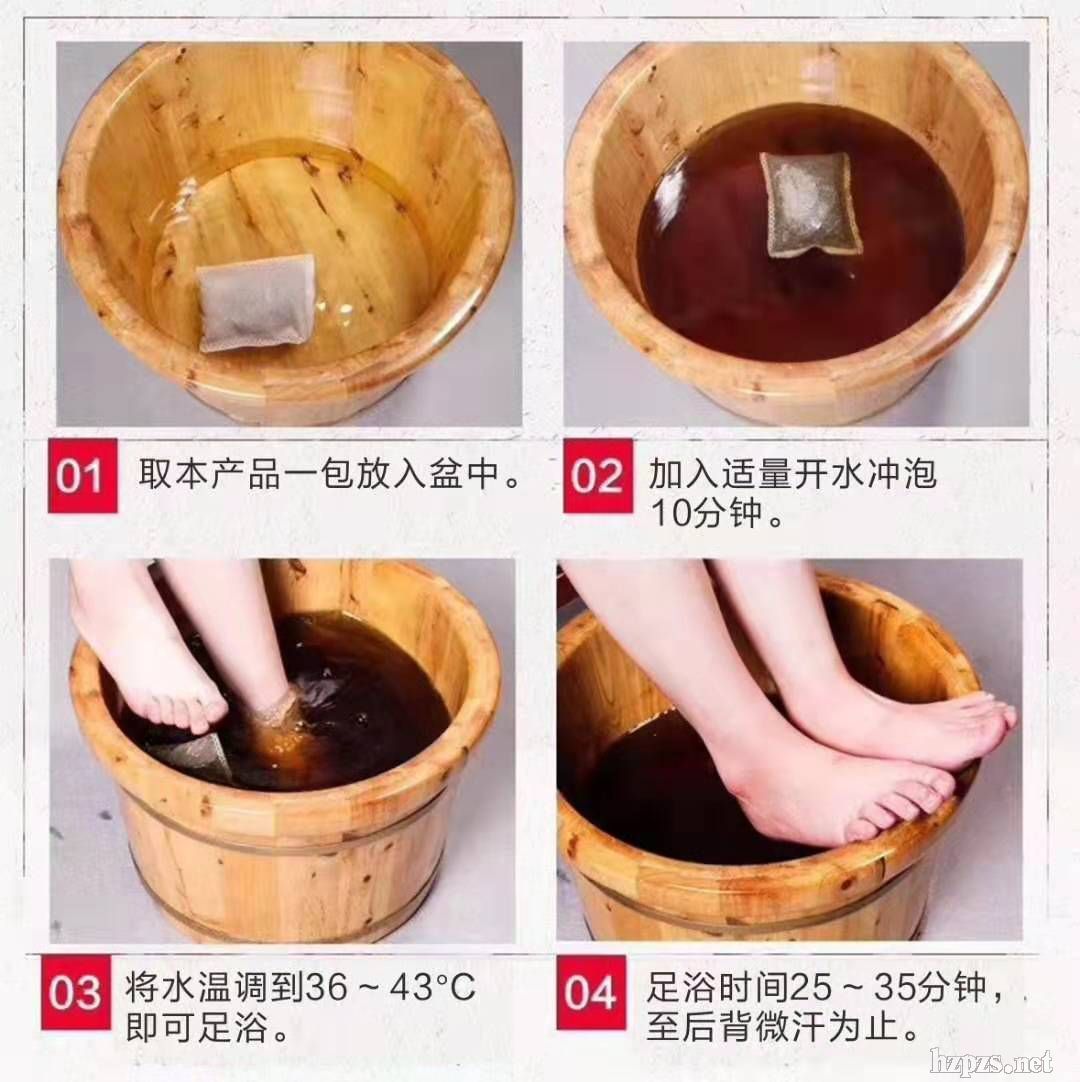 01 取本产品一包放入盆中。

02 加入适量开水冲泡10分钟。

03 将水温调到36～43°C即可足浴。

04 足浴时间25～35分钟，至后背微汗为止。

hzpzs.net