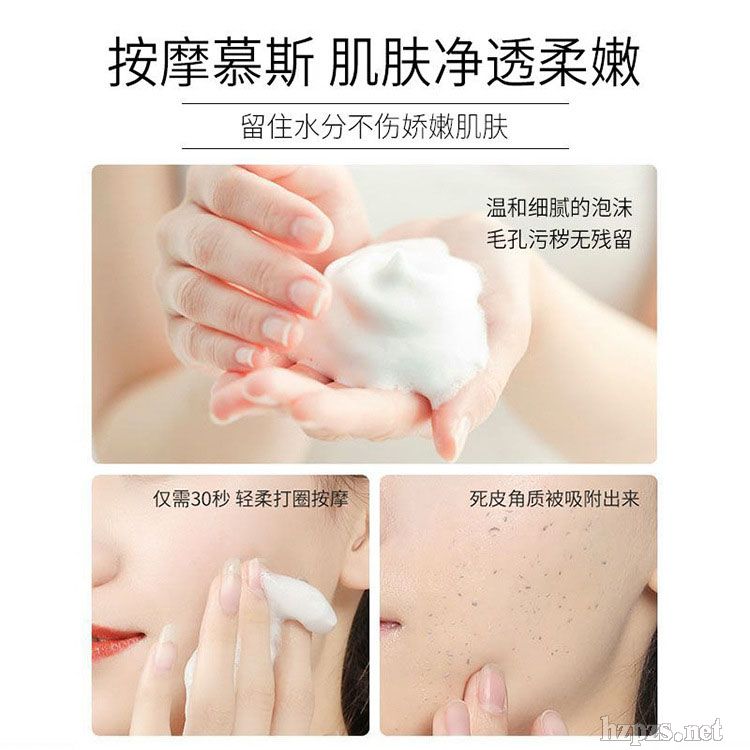 按摩慕斯 肌肤净透柔嫩

留住水分不伤娇嫩肌肤

温和细腻的泡沫
毛孔污秽无残留

仅需30秒 轻柔打圈按摩

死皮角质被吸附出来

hzpzs.net