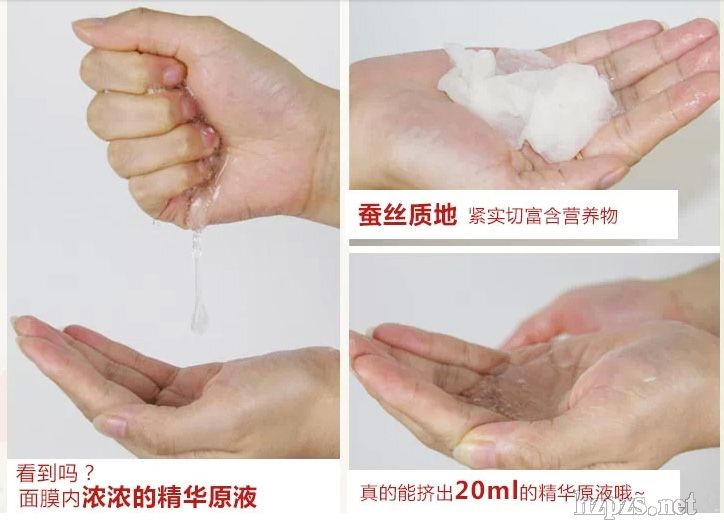 蚕丝质地 紧实切富含营养物

看到吗？
面膜内浓浓的精华原液

真的能挤出20ml的精华原液哦~

hzpzs.net