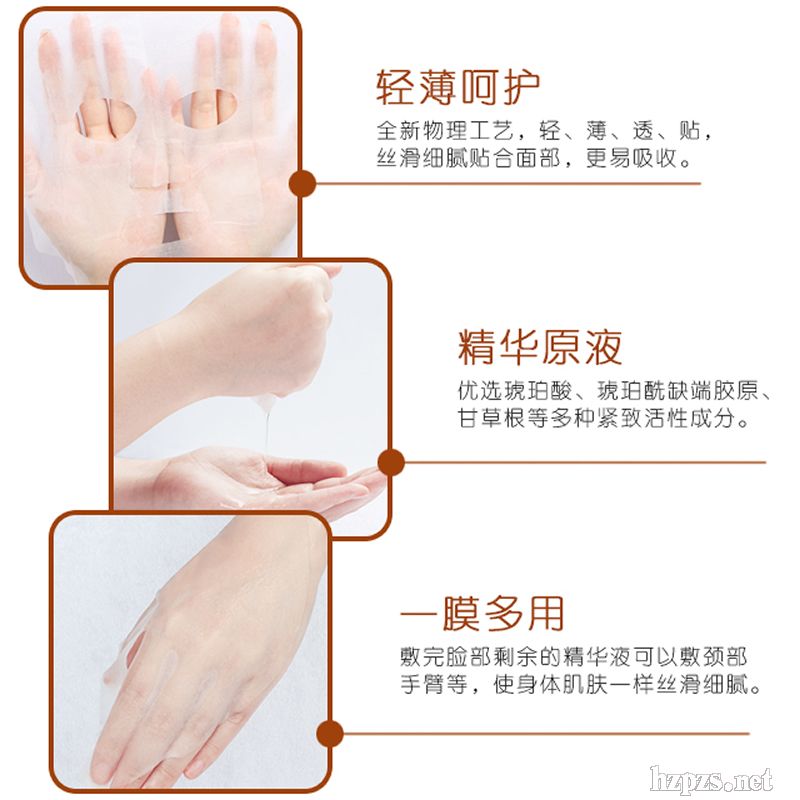 轻薄呵护

全新物理工艺，轻、薄、透、贴，丝滑细腻贴合面部，更易吸收。

精华原液

优选琥珀酸、琥珀酰缺端胶原、甘草根等多种紧致活性成分。

一膜多用

敷完脸部剩余的精华液可以敷颈部手臂等，使身体肌肤一样丝滑细腻。

hzpzs.net